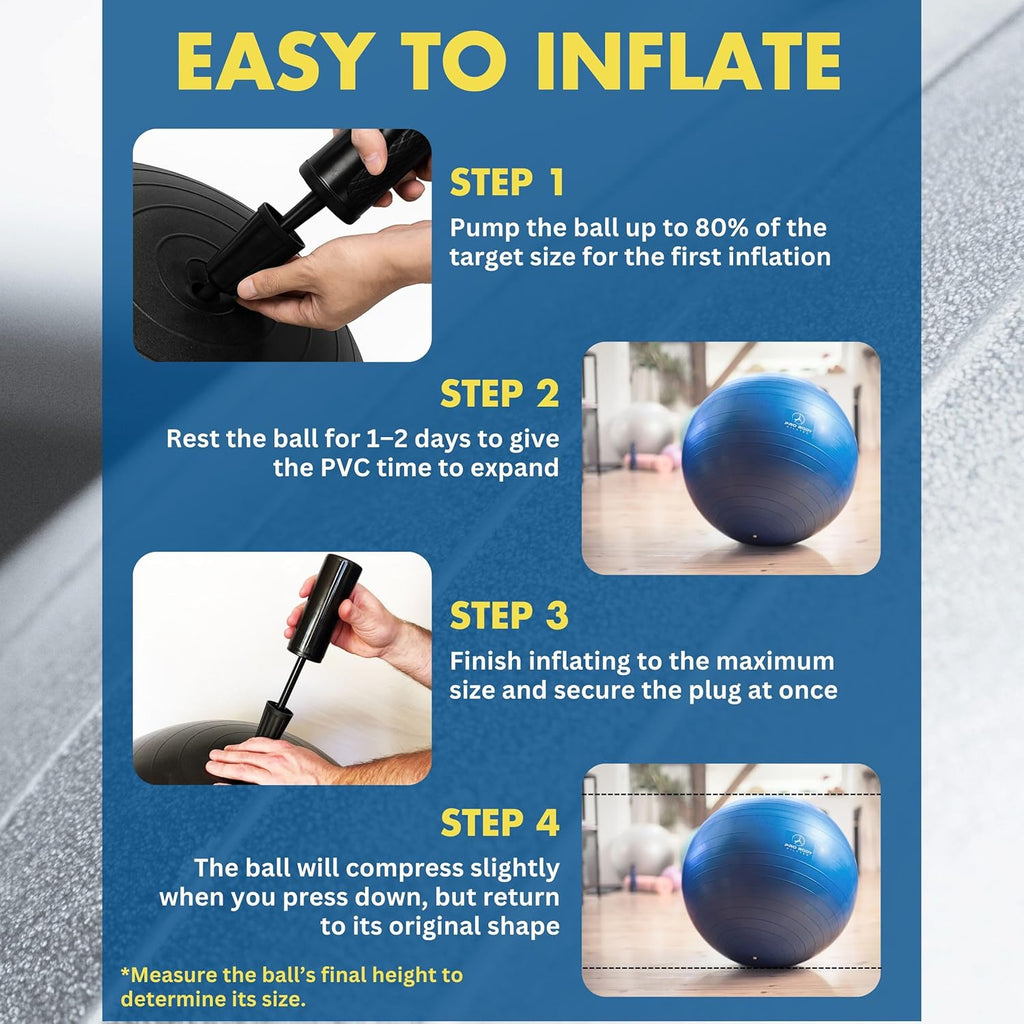 EASY TO INFLATE

STEP 1
Pump the ball up to 80% of the target size for the first inflation

STEP 2
Rest the ball for 1–2 days to give the PVC time to expand

STEP 3
Finish inflating to the maximum size and secure the plug at once

STEP 4
The ball will compress slightly when you press down, but return to its original shape

*Measure the ball's final height to determine its size.